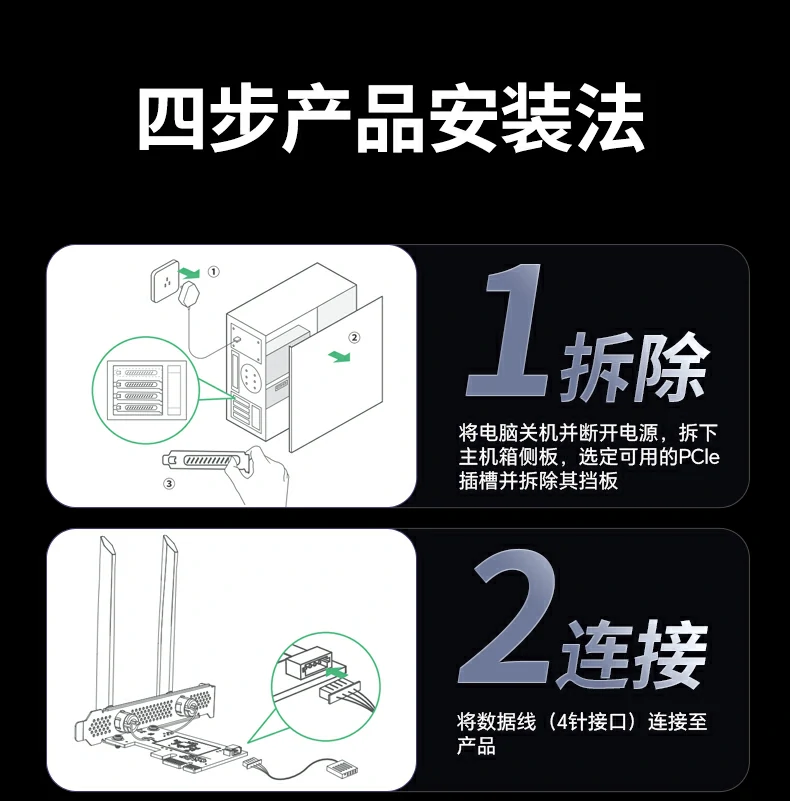 四步产品安装法

①

②

③

1 拆除

将电脑关机并断开电源，拆下主机箱侧板，选定可用的PCIe插槽并拆除其挡板

2 连接

将数据线（4针接口）连接至产品