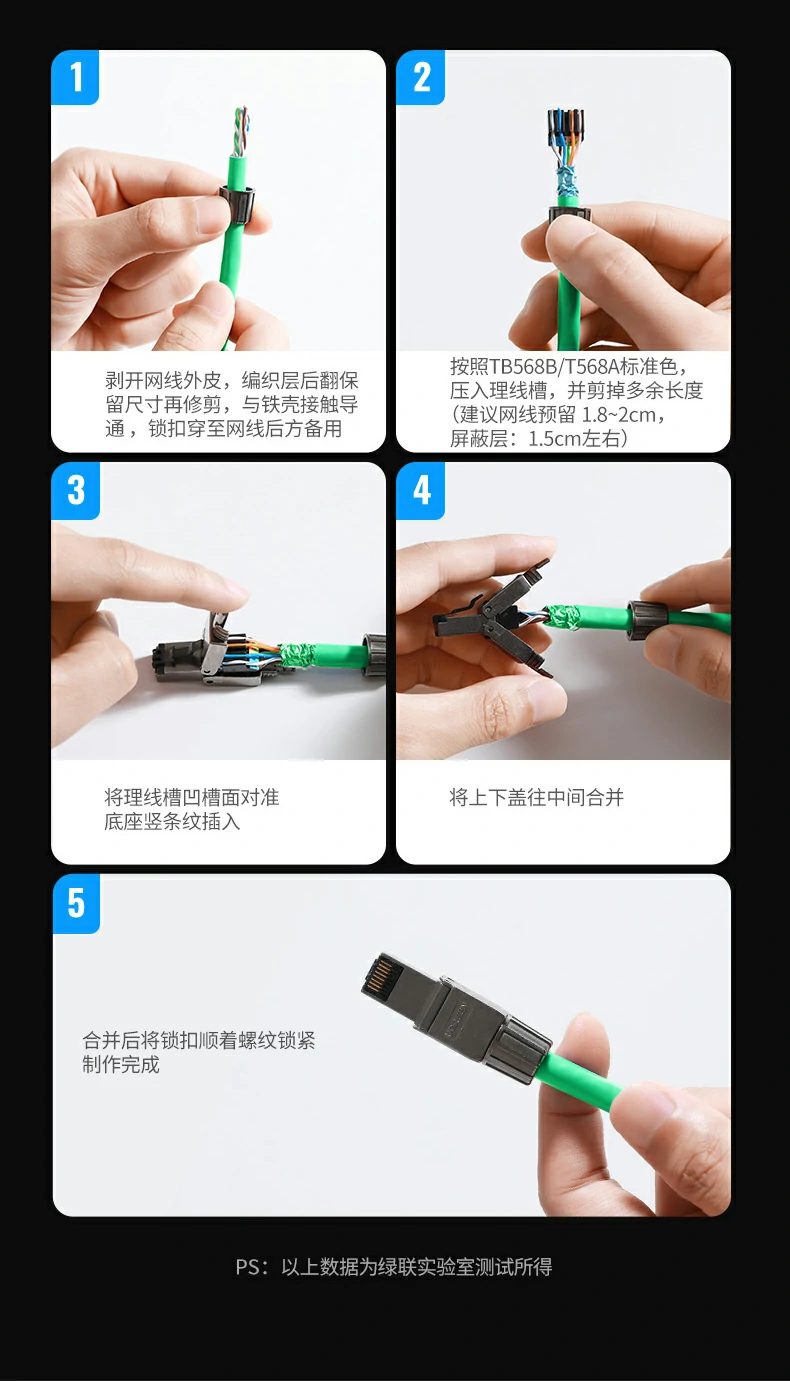 1

剥开网线外皮，编织层后翻保留尺寸再修剪，与铁壳接触导通，锁扣穿至网线后方备用

2

按照TB568B/T568A标准色，压入理线槽，并剪掉多余长度（建议网线预留 1.8~2cm，屏蔽层：1.5cm左右）

3

将理线槽凹槽面对准底座竖条纹插入

4

将上下盖往中间合并

5

合并后将锁扣顺着螺纹锁紧制作完成

PS：以上数据为绿联实验室测试所得