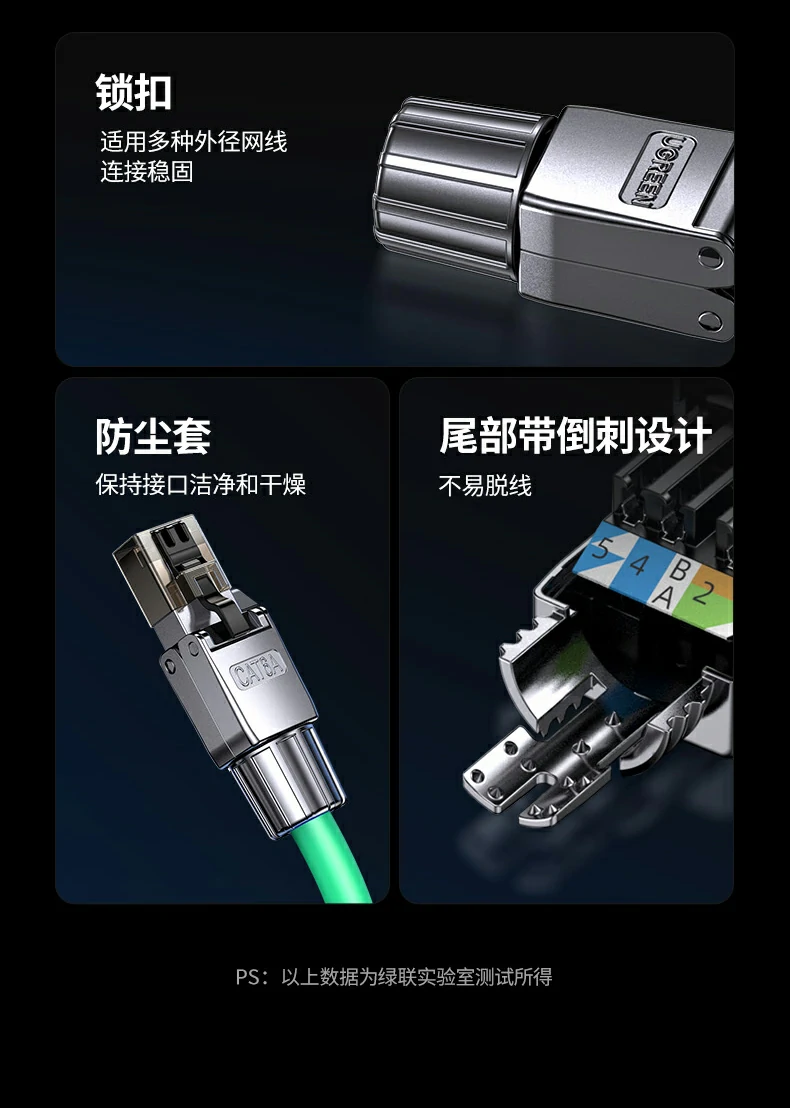 锁扣

适用多种外径网线
连接稳固

UGREEN

防尘套

保持接口洁净和干燥

CAT8A

尾部带倒刺设计

不易脱线

5 4 B 2
A

PS：以上数据为绿联实验室测试所得