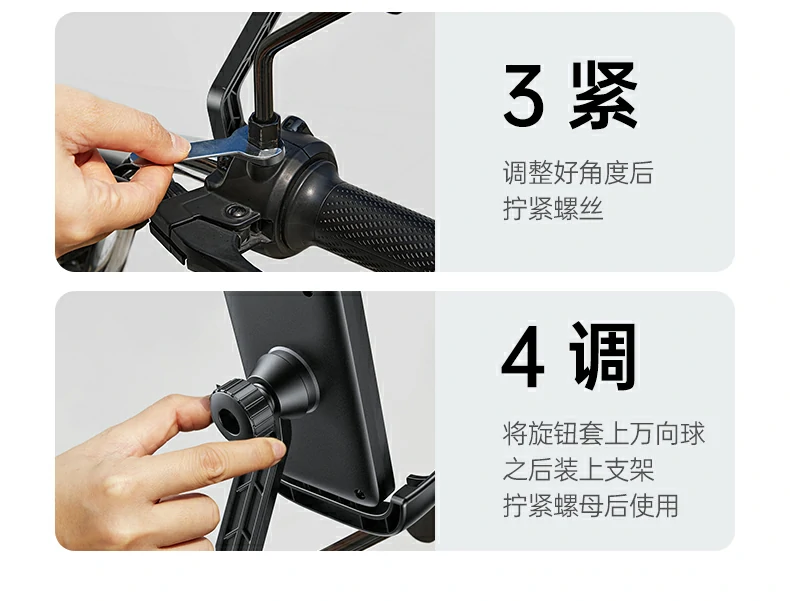 3 紧

调整好角度后
拧紧螺丝

4 调

将旋钮套上万向球
之后装上支架
拧紧螺母后使用