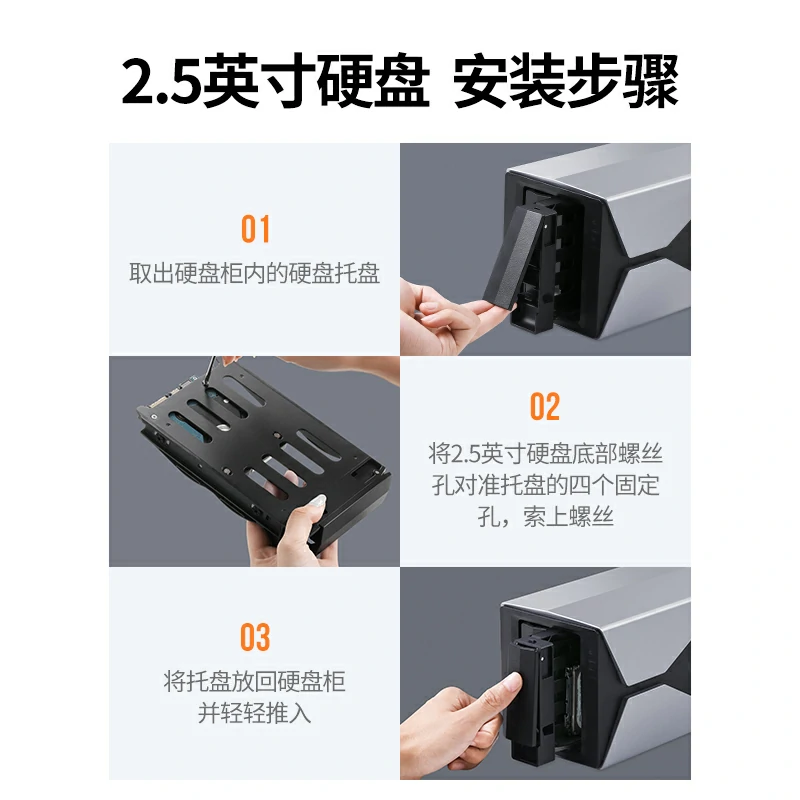 2.5英寸硬盘 安装步骤

01
取出硬盘柜内的硬盘托盘

02
将2.5英寸硬盘底部螺丝孔对准托盘的四个固定孔，索上螺丝

03
将托盘放回硬盘柜并轻轻推入