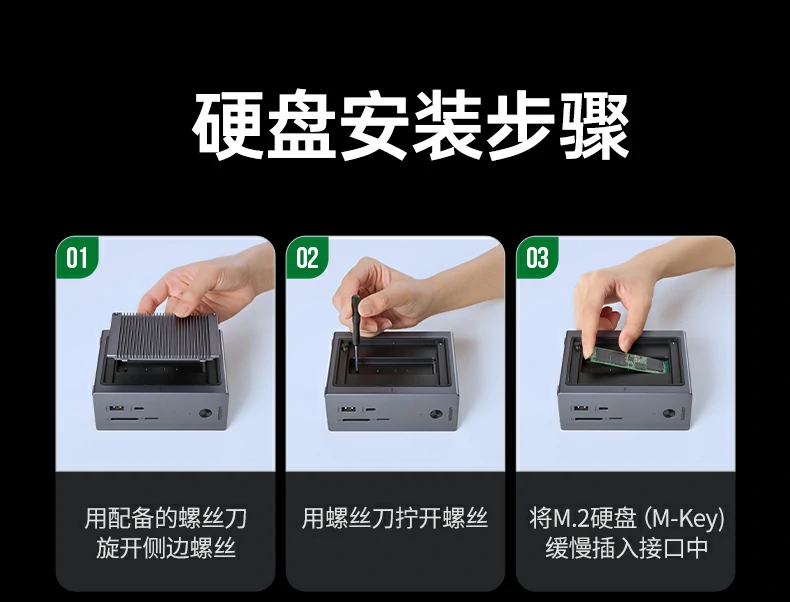 硬盘安装步骤

01

用配备的螺丝刀旋开侧边螺丝

02

用螺丝刀拧开螺丝

03

将M.2硬盘 (M-Key) 缓慢插入接口中