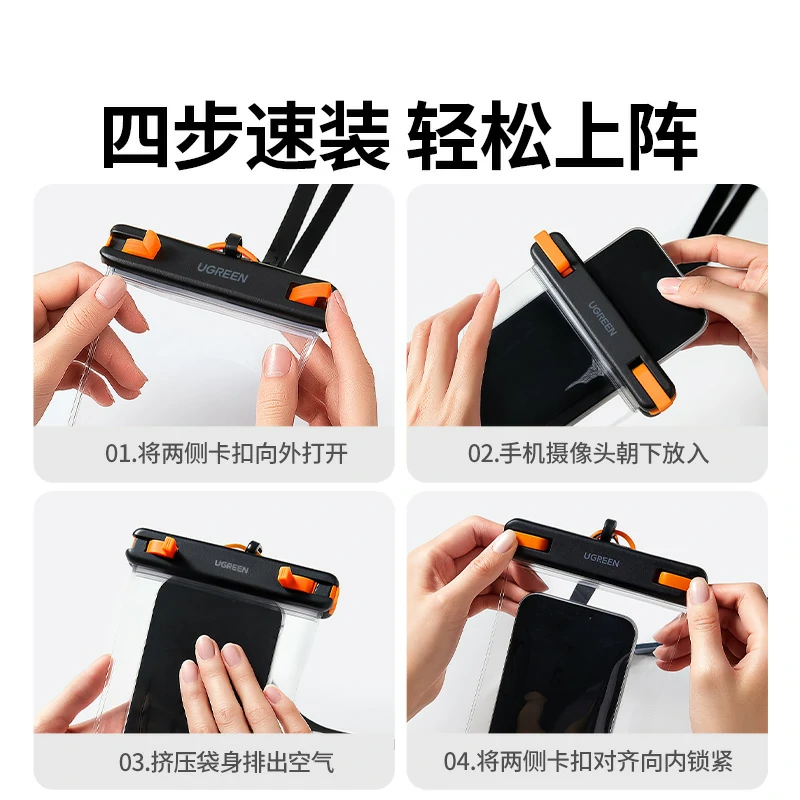 四步速装 轻松上阵

UGREEN

01.将两侧卡扣向外打开

UGREEN

02.手机摄像头朝下放入

UGREEN

03.挤压袋身排出空气

UGREEN

04.将两侧卡扣对齐向内锁紧