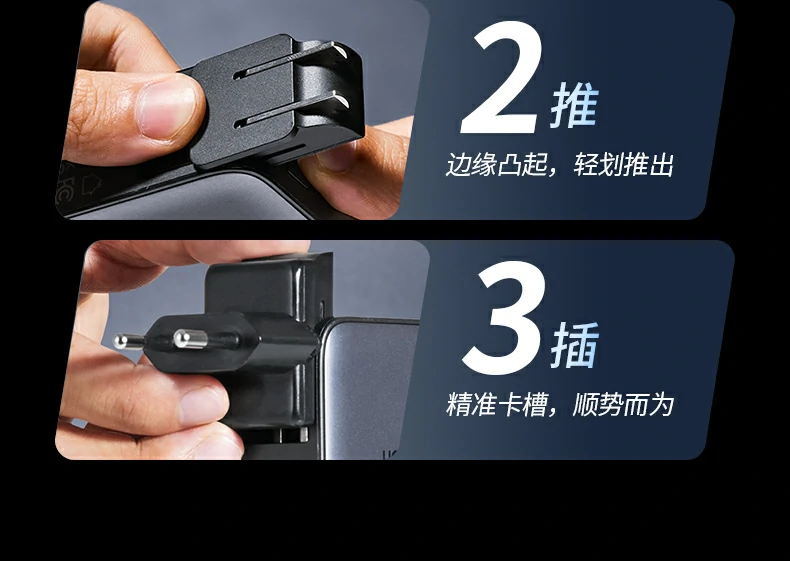 2 推

边缘凸起，轻划推出

3 插

精准卡槽，顺势而为