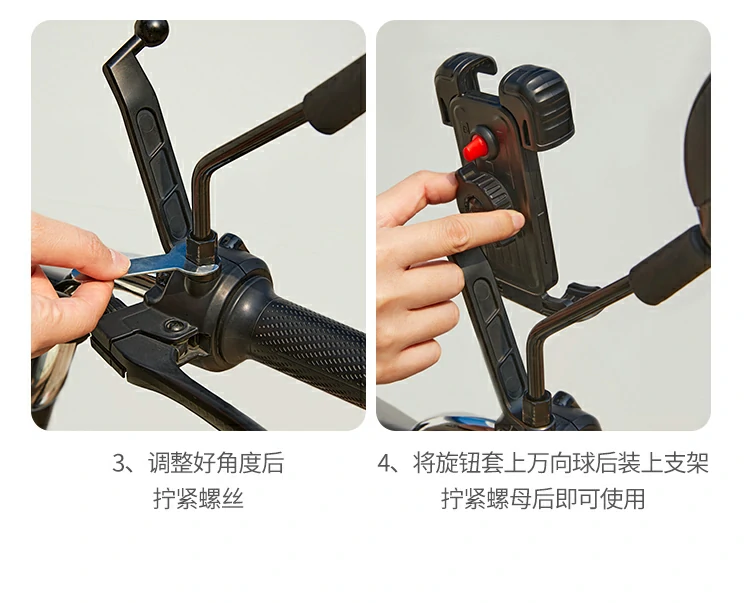 3、调整好角度后
拧紧螺丝

4、将旋钮套上万向球后装上支架
拧紧螺母后即可使用