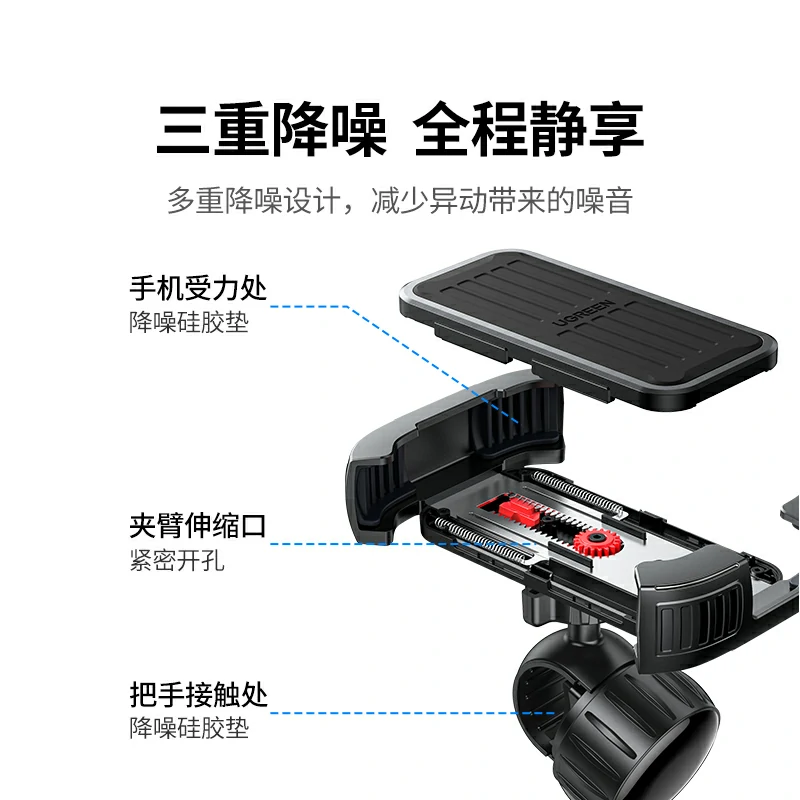 三重降噪 全程静享

多重降噪设计，减少异动带来的噪音

手机受力处
降噪硅胶垫

UGREEN

夹臂伸缩口
紧密开孔

把手接触处
降噪硅胶垫