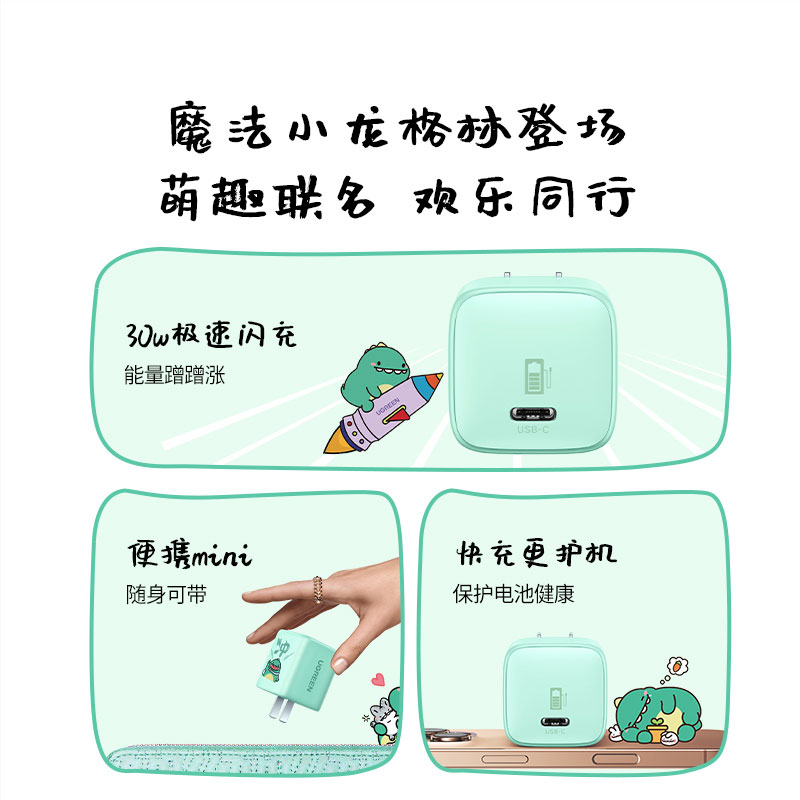 魔法小龙格林登场
萌趣联名 欢乐同行

30w极速闪充
能量蹭蹭涨

UGREEN

USB-C

便携mini
随身可带

冲

UGREEN

快充更护机
保护电池健康

USB-C