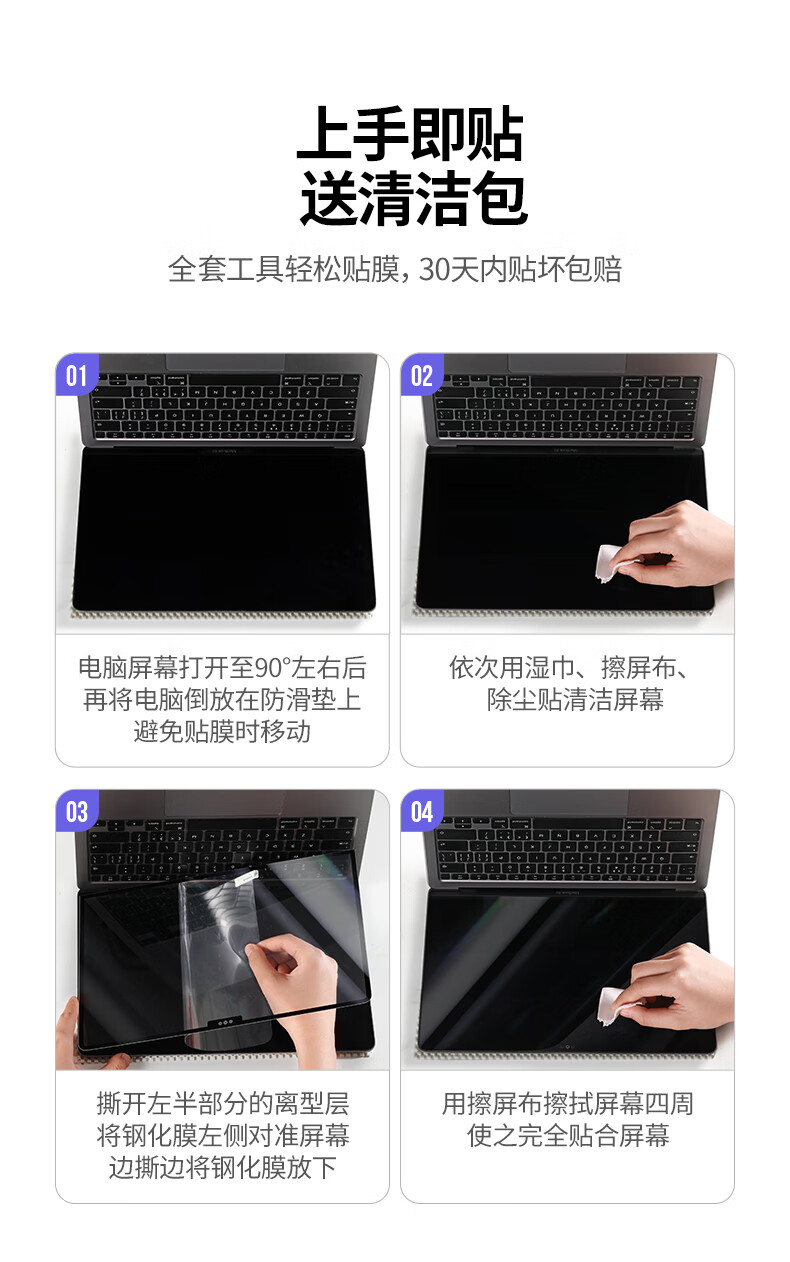 上手即贴
送清洁包

全套工具轻松贴膜，30天内贴坏包赔

01

电脑屏幕打开至90°左右后
再将电脑倒放在防滑垫上
避免贴膜时移动

02

依次用湿巾、擦屏布、
除尘贴清洁屏幕

03

撕开左半部分的离型层
将钢化膜左侧对准屏幕
边撕边将钢化膜放下

04

用擦屏布擦拭屏幕四周
使之完全贴合屏幕