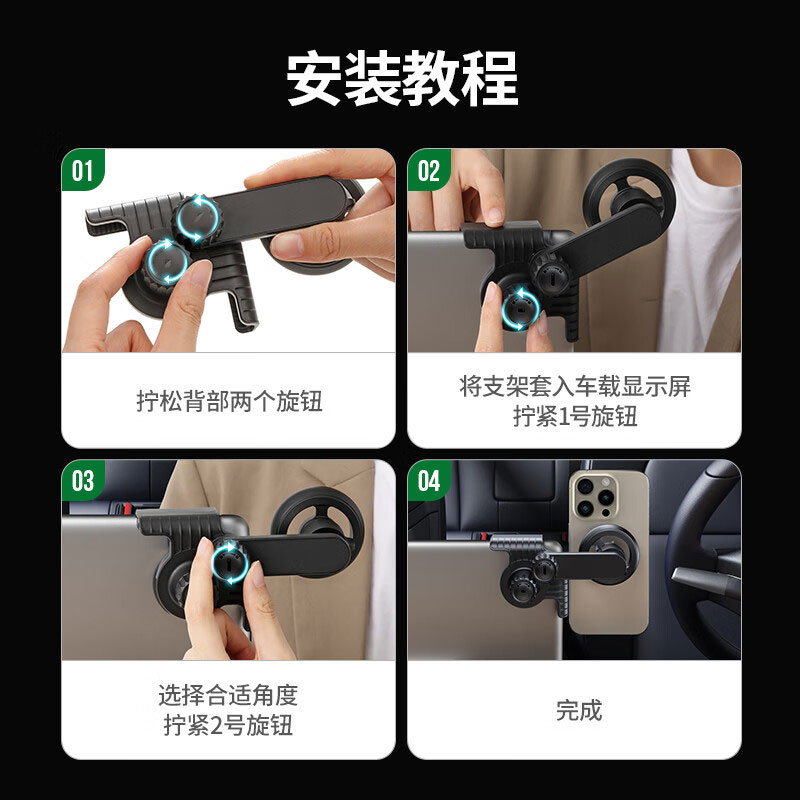 安装教程

01

拧松背部两个旋钮

02

将支架套入车载显示屏
拧紧1号旋钮

03

选择合适角度
拧紧2号旋钮

04

完成