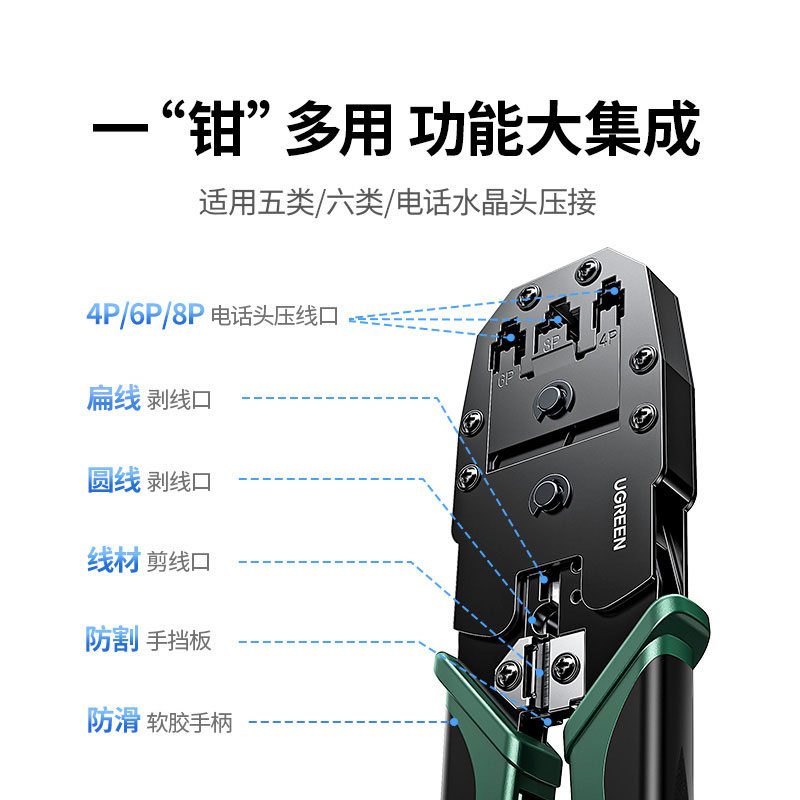 一“钳”多用 功能大集成

适用五类/六类/电话水晶头压接

4P/6P/8P 电话头压线口

扁线 剥线口

圆线 剥线口

线材 剪线口

防割 手挡板

防滑 软胶手柄

6P

8P

4P

UGREEN