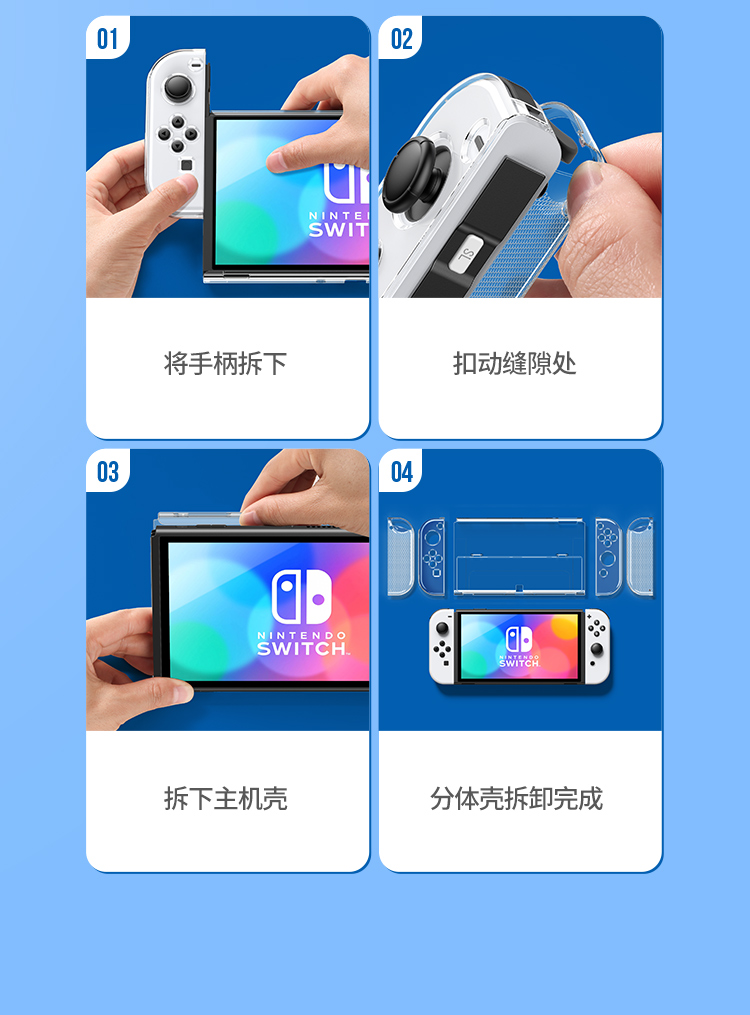 01

NINTENDO SWITCH

将手柄拆下

02

SL

扣动缝隙处

03

NINTENDO SWITCH

拆下主机壳

04

NINTENDO SWITCH

分体壳拆卸完成