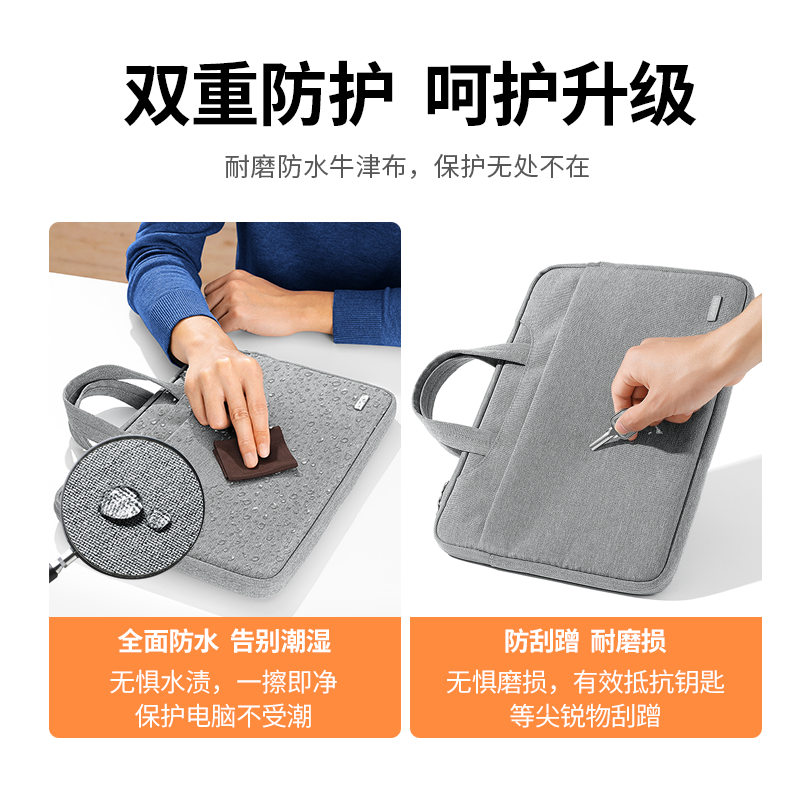 双重防护 呵护升级

耐磨防水牛津布，保护无处不在

全面防水 告别潮湿

无惧水渍，一擦即净
保护电脑不受潮

防刮蹭 耐磨损

无惧磨损，有效抵抗钥匙
等尖锐物刮蹭