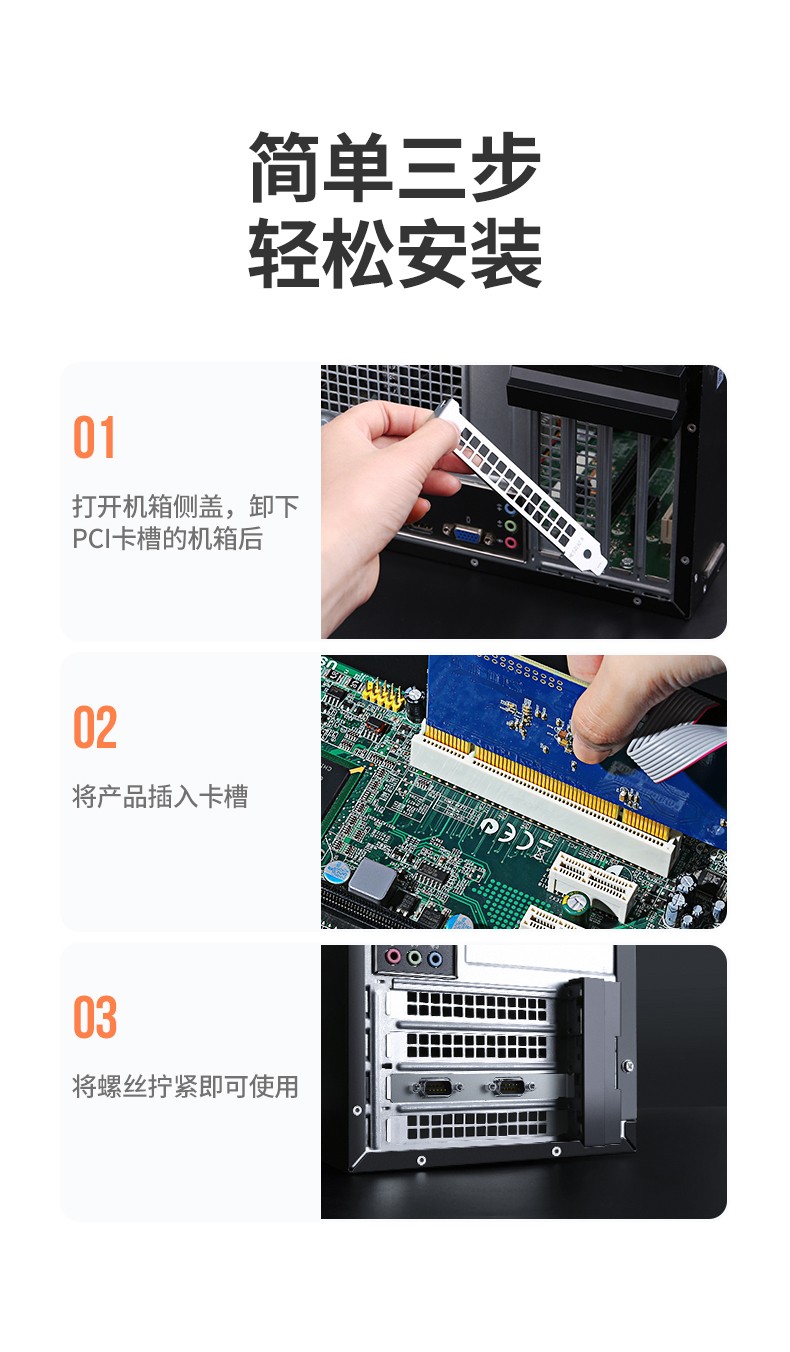 简单三步
轻松安装

01

打开机箱侧盖，卸下PCI卡槽的机箱后

02

将产品插入卡槽

03

将螺丝拧紧即可使用