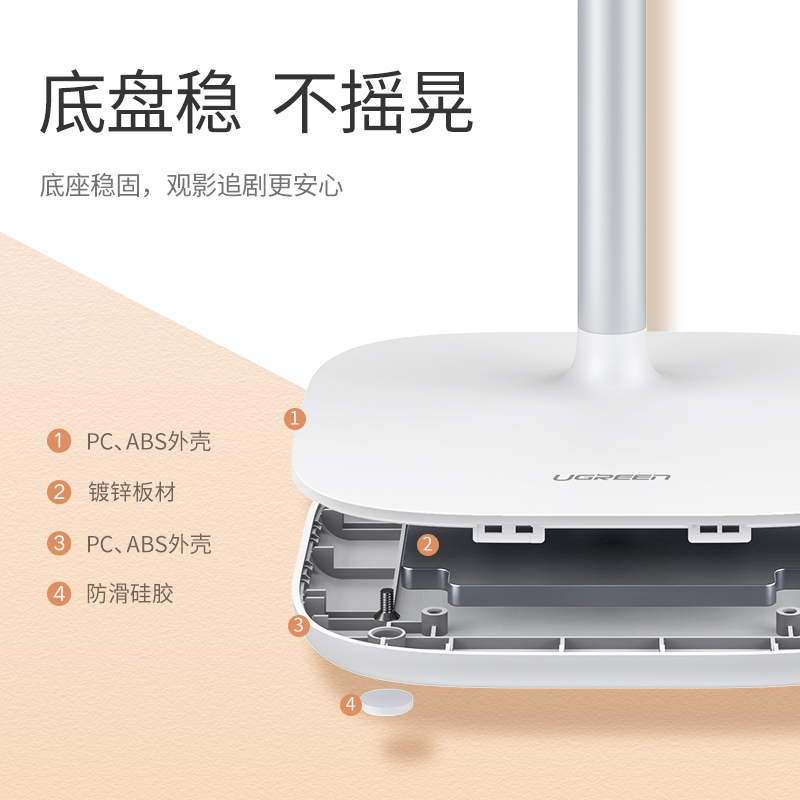 底盘稳 不摇晃

底座稳固，观影追剧更安心

1 PC、ABS外壳

2 镀锌板材

3 PC、ABS外壳

4 防滑硅胶

1

UGREEN

2

3

4