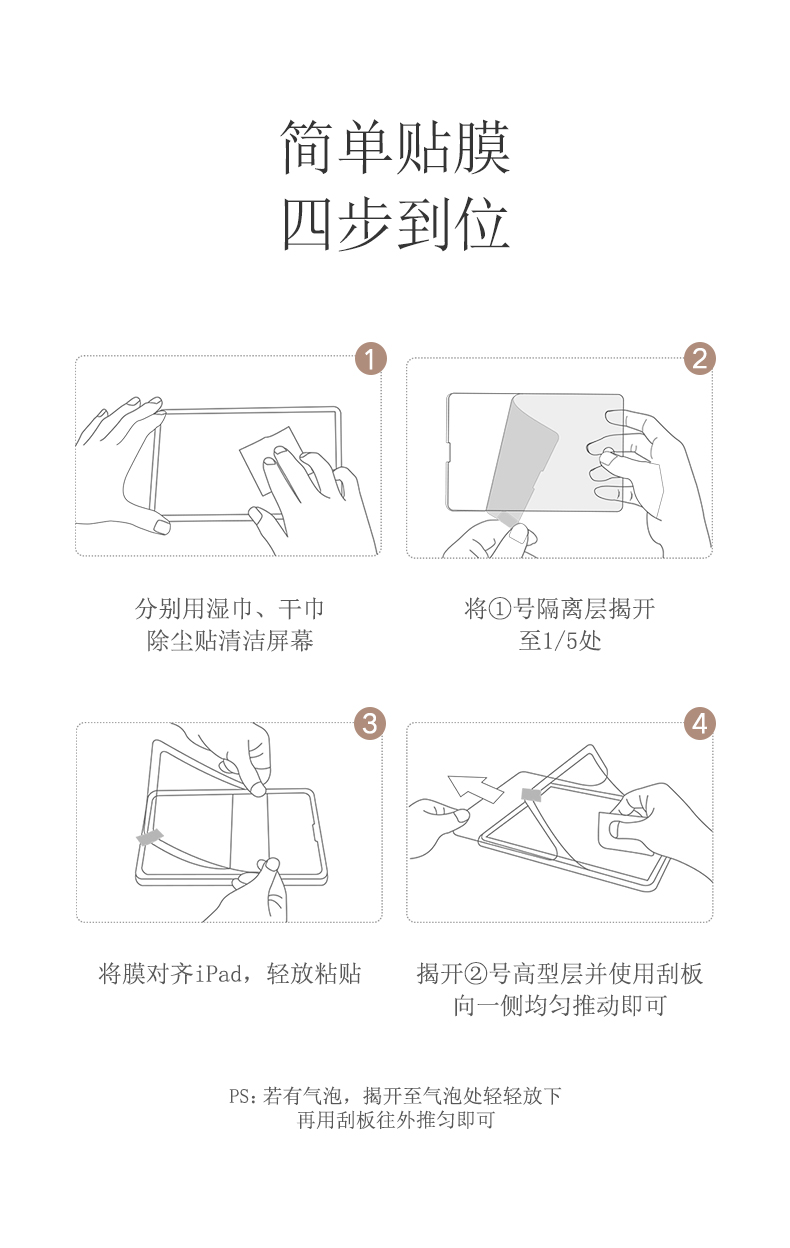 简单贴膜
四步到位

1

分别用湿巾、干巾
除尘贴清洁屏幕

2

将①号隔离层揭开
至1/5处

3

将膜对齐iPad，轻放粘贴

4

揭开②号高型层并使用刮板
向一侧均匀推动即可

PS：若有气泡，揭开至气泡处轻轻放下
再用刮板往外推匀即可