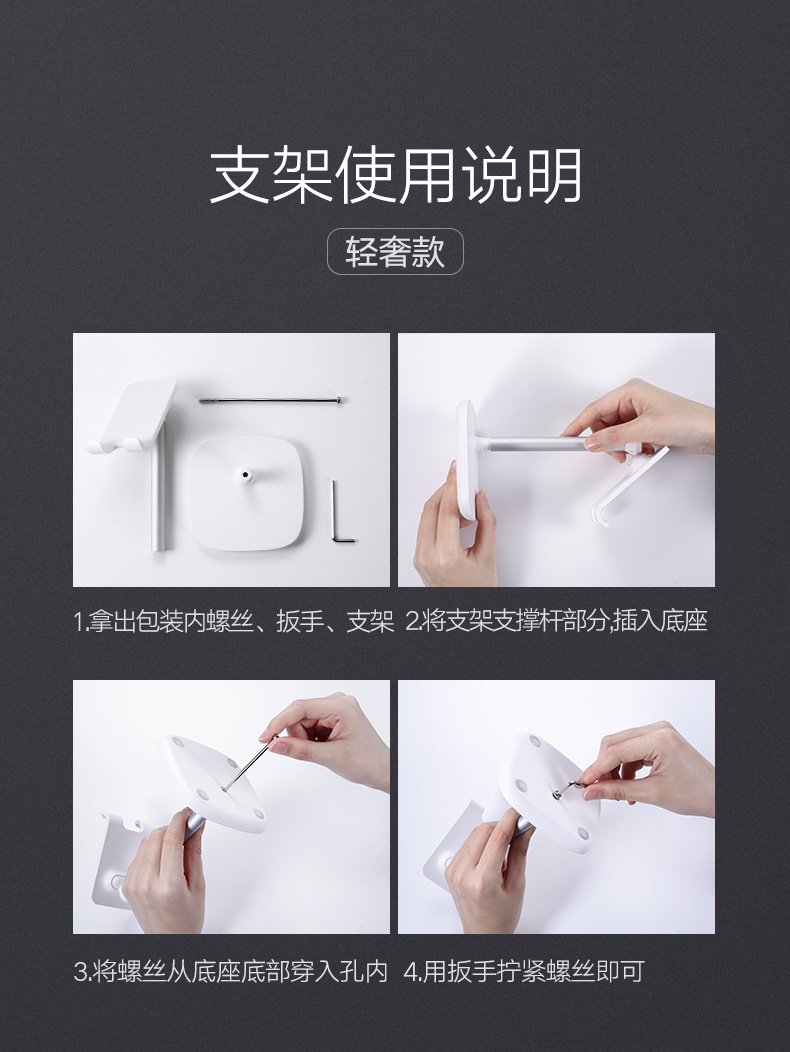 支架使用说明

轻奢款

1.拿出包装内螺丝、扳手、支架

2.将支架支撑杆部分,插入底座

3.将螺丝从底座底部穿入孔内

4.用扳手拧紧螺丝即可