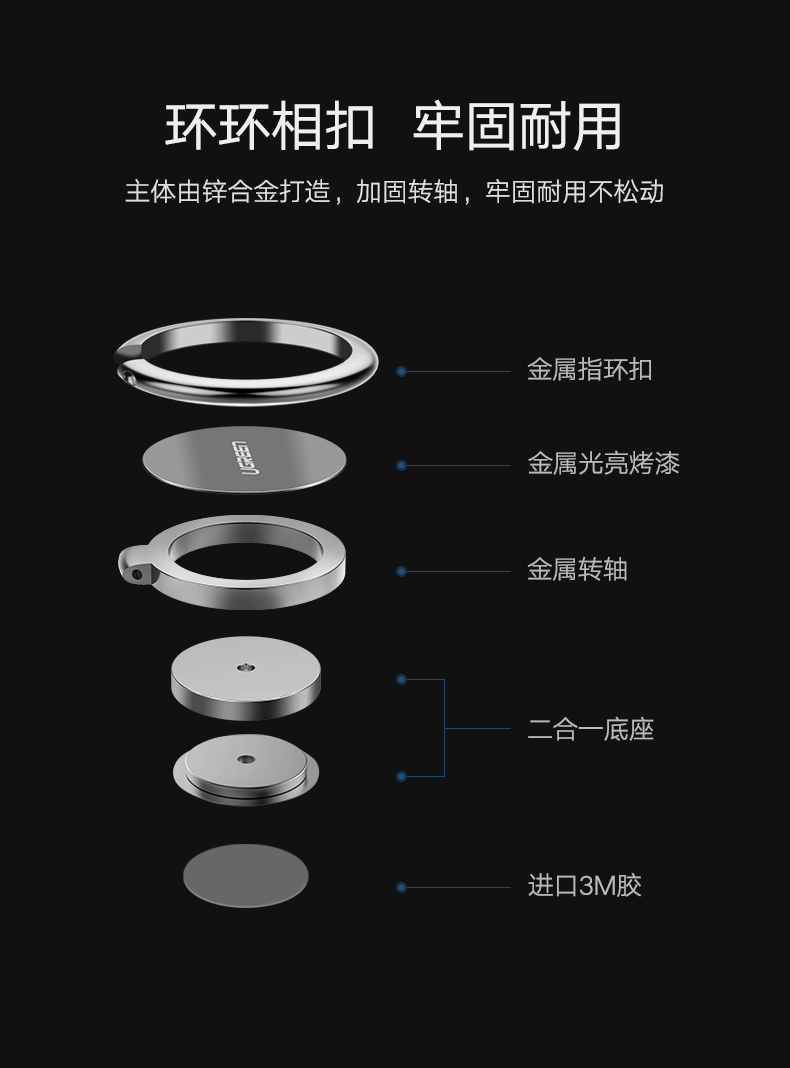 环环相扣  牢固耐用

主体由锌合金打造，加固转轴，牢固耐用不松动

金属指环扣

UGREEN

金属光亮烤漆

金属转轴

二合一底座

进口3M胶