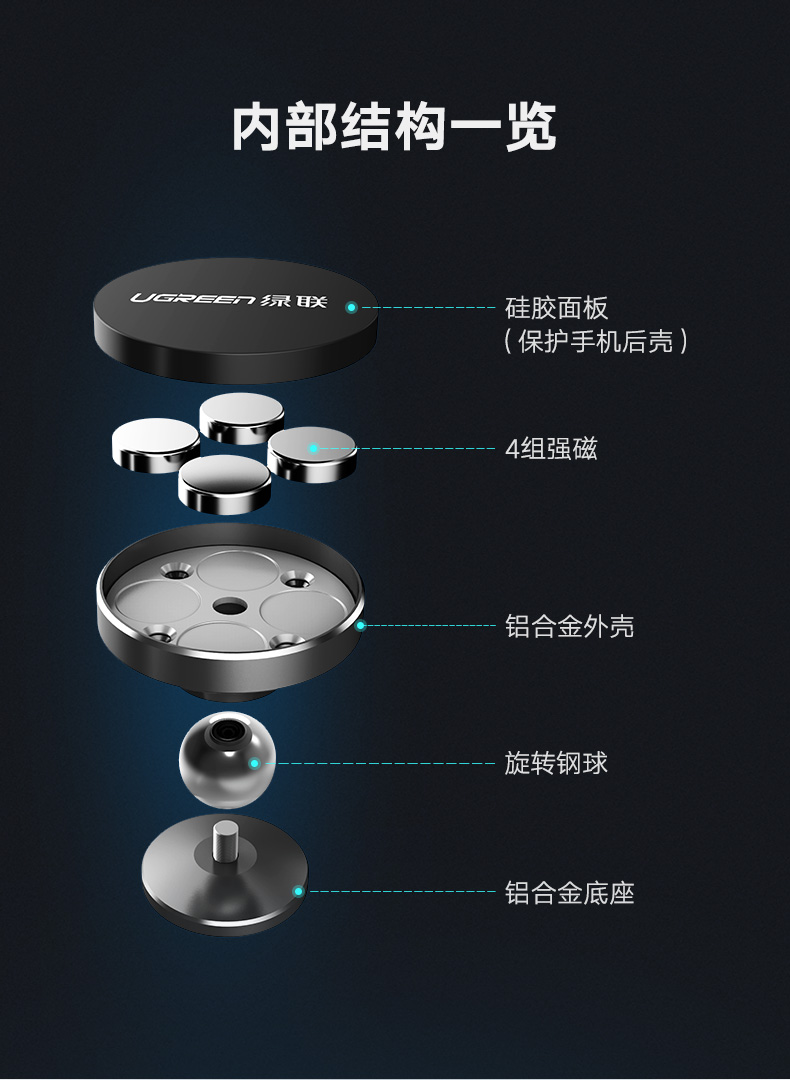 内部结构一览

UGREEN 绿联

硅胶面板
（保护手机后壳）

4组强磁

铝合金外壳

旋转钢球

铝合金底座