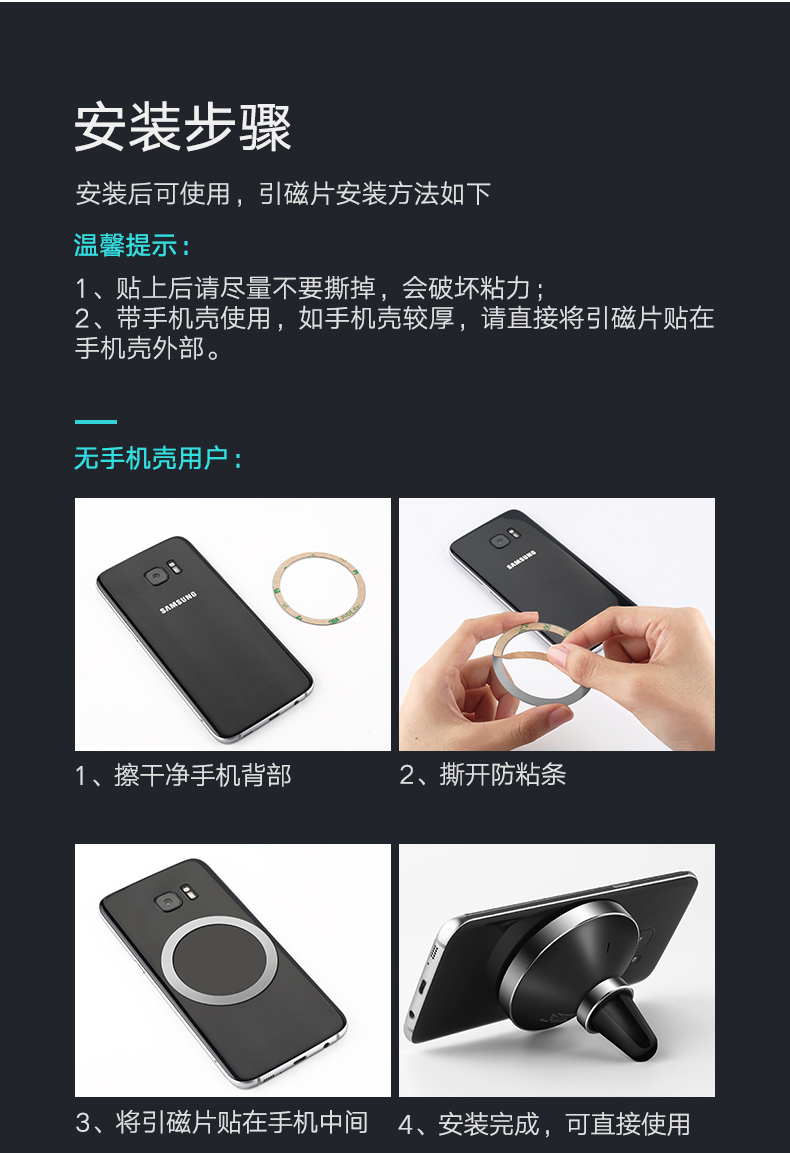 安装步骤

安装后可使用，引磁片安装方法如下

温馨提示：

1、贴上后请尽量不要撕掉，会破坏粘力；
2、带手机壳使用，如手机壳较厚，请直接将引磁片贴在手机壳外部。

无手机壳用户：

SAMSUNG

SAMSUNG

1、擦干净手机背部

2、撕开防粘条

3、将引磁片贴在手机中间

4、安装完成，可直接使用