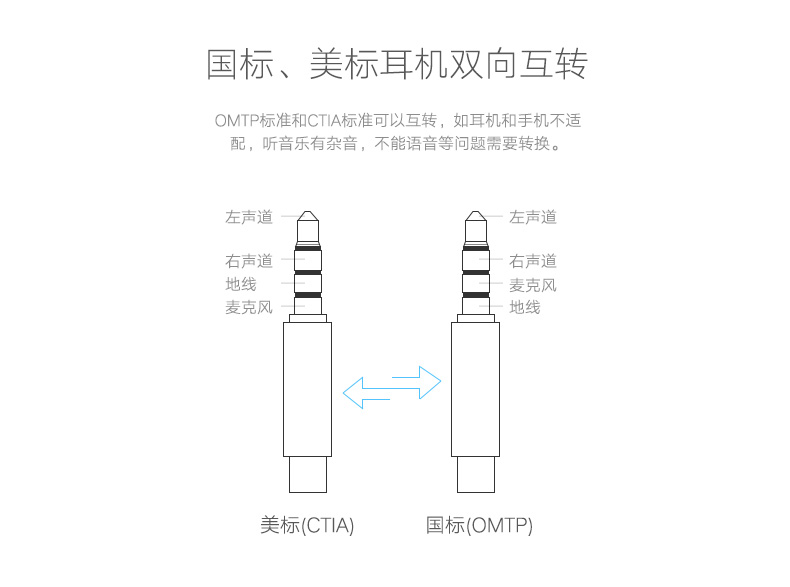 国标、美标耳机双向互转

OMTP标准和CTIA标准可以互转，如耳机和手机不适配，听音乐有杂音，不能语音等问题需要转换。

左声道
右声道
地线
麦克风

左声道
右声道
麦克风
地线

美标(CTIA)

国标(OMTP)